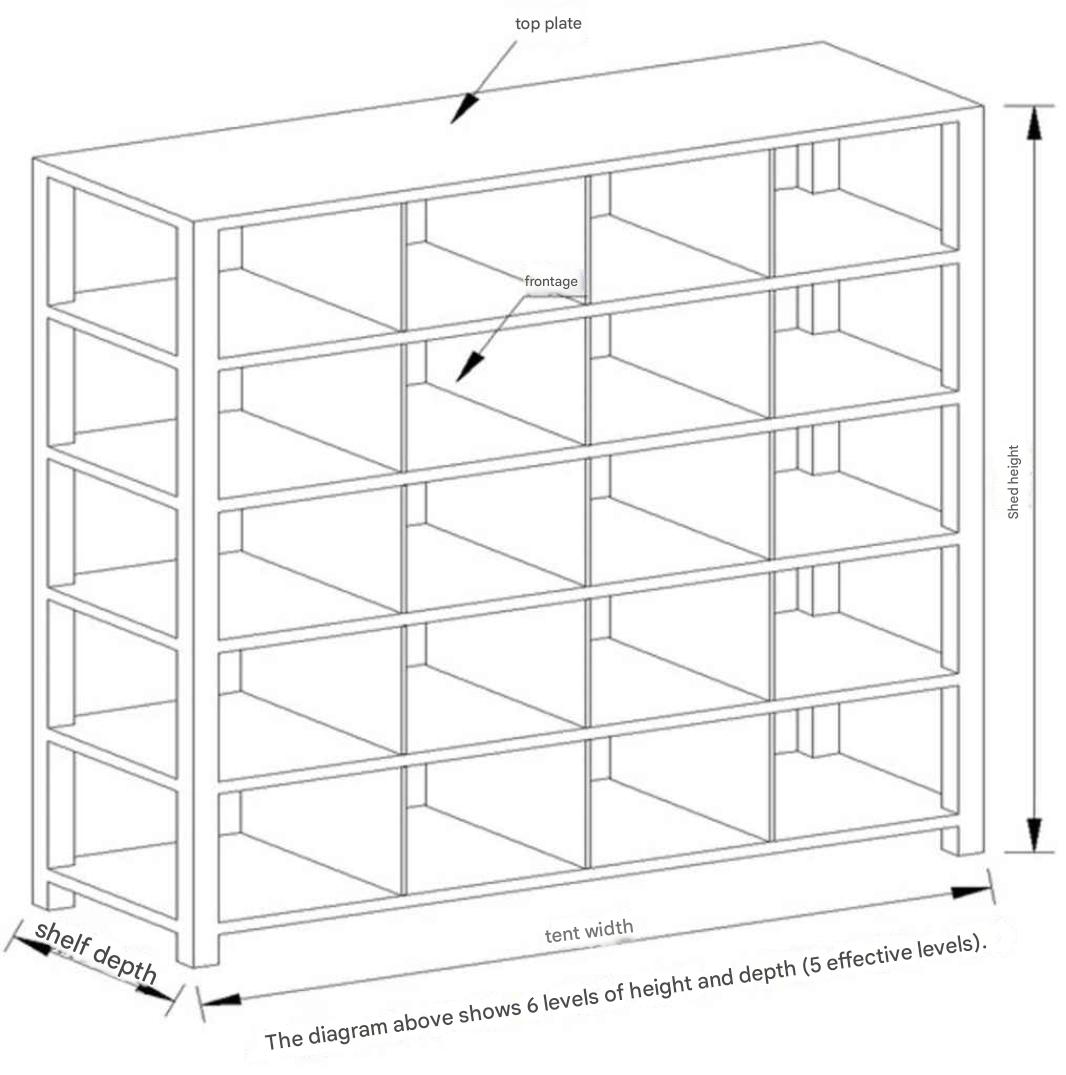 top plate

frontage

Shed height

shelf depth

tent width

The diagram above shows 6 levels of height and depth (5 effective levels).